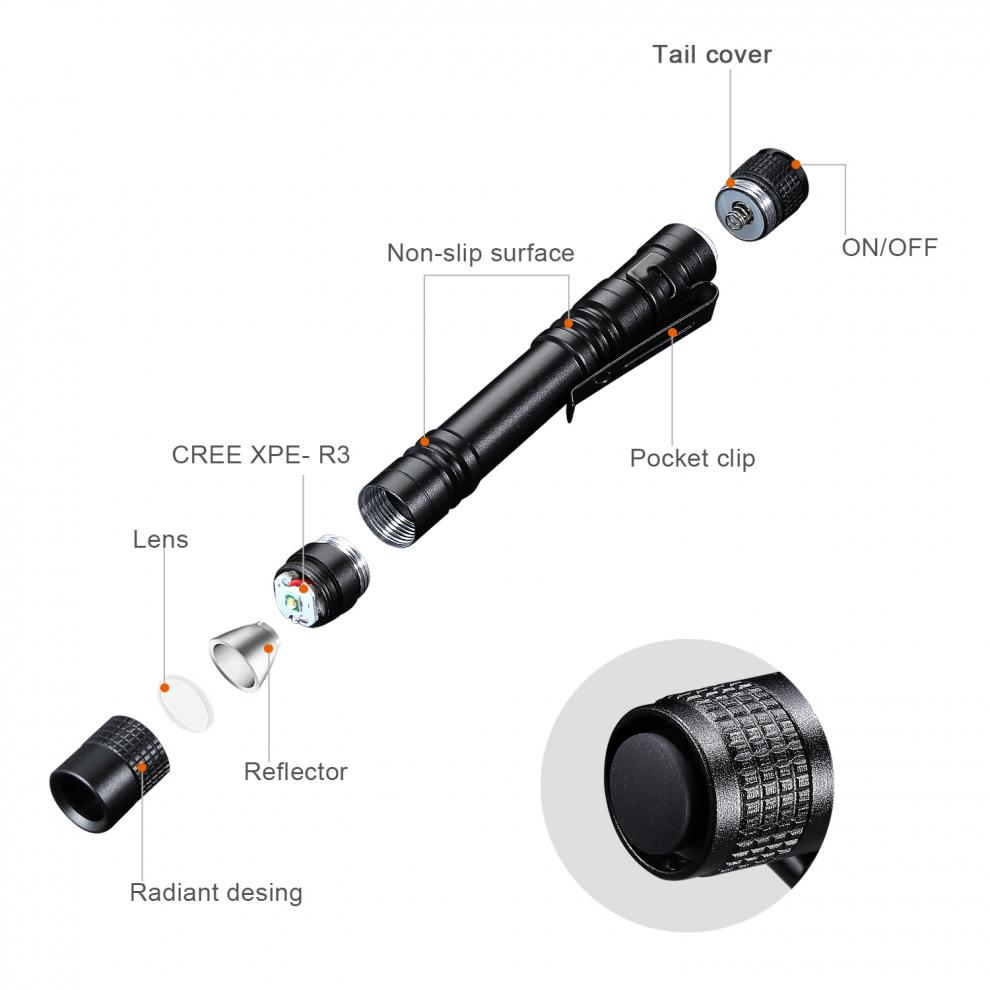 Tail cover

ON/OFF

Non-slip surface

Pocket clip

CREE XPE- R3

Lens

Reflector

Radiant desing