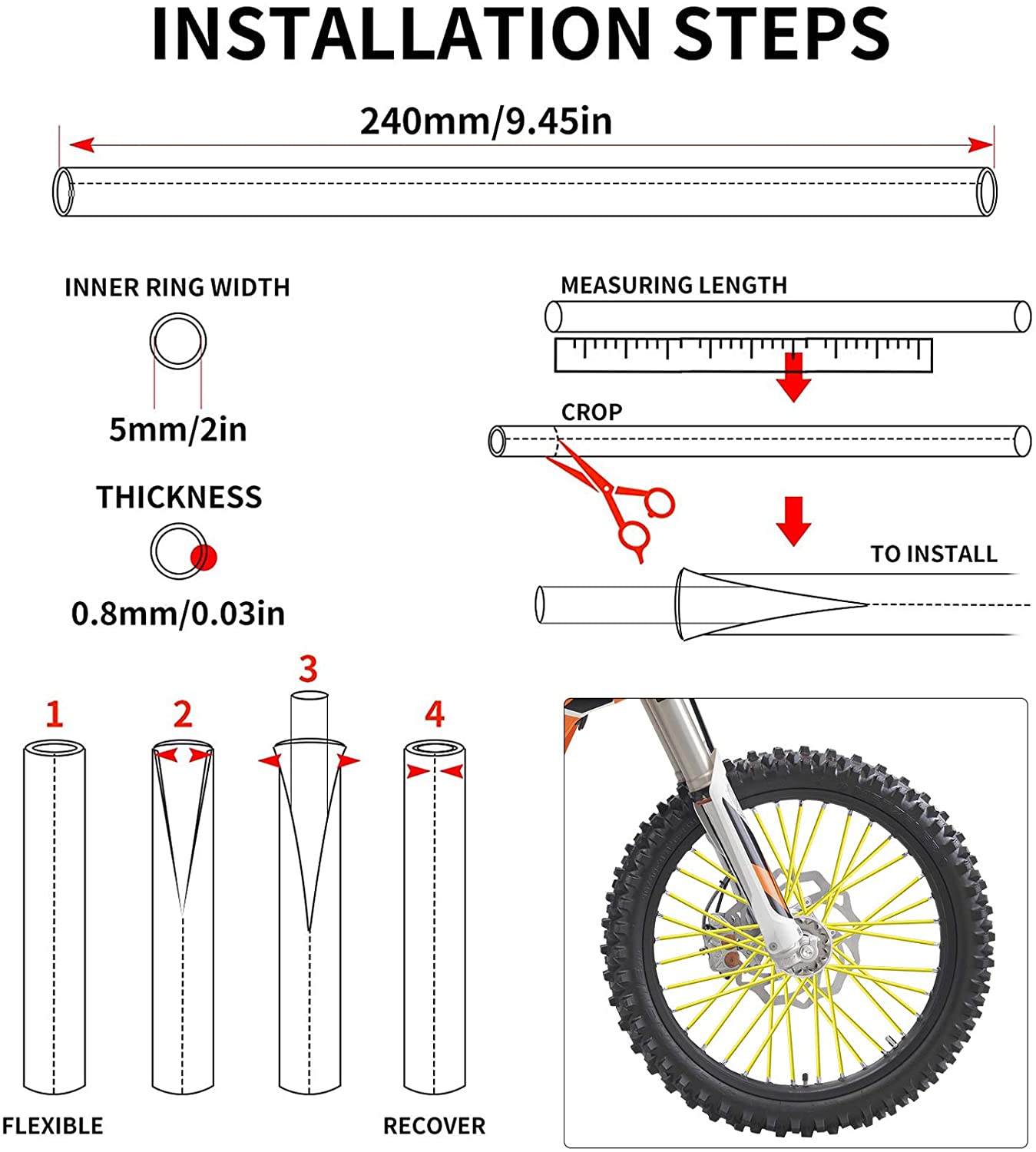 INSTALLATION STEPS

240mm/9.45in

INNER RING WIDTH

5mm/2in

THICKNESS

0.8mm/0.03in

MEASURING LENGTH

CROP

TO INSTALL

1

2

3

4

FLEXIBLE

RECOVER